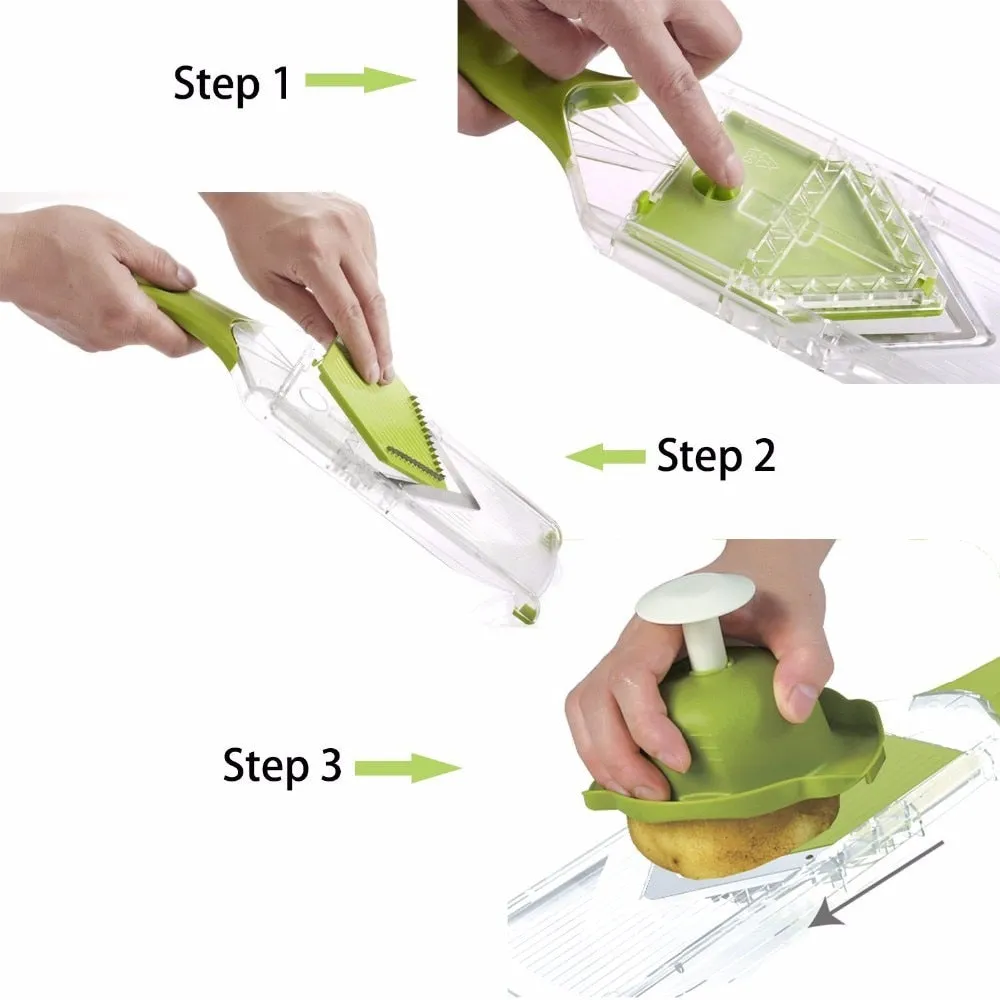 Step 1

Step 2

Step 3